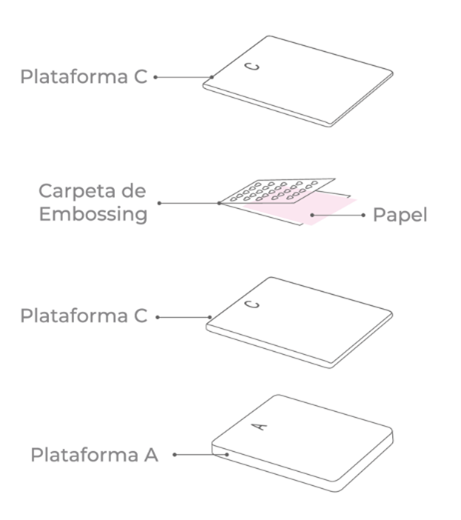 Plataforma C
C

Carpeta de Embossing

Papel

Plataforma C
C

Plataforma A
A